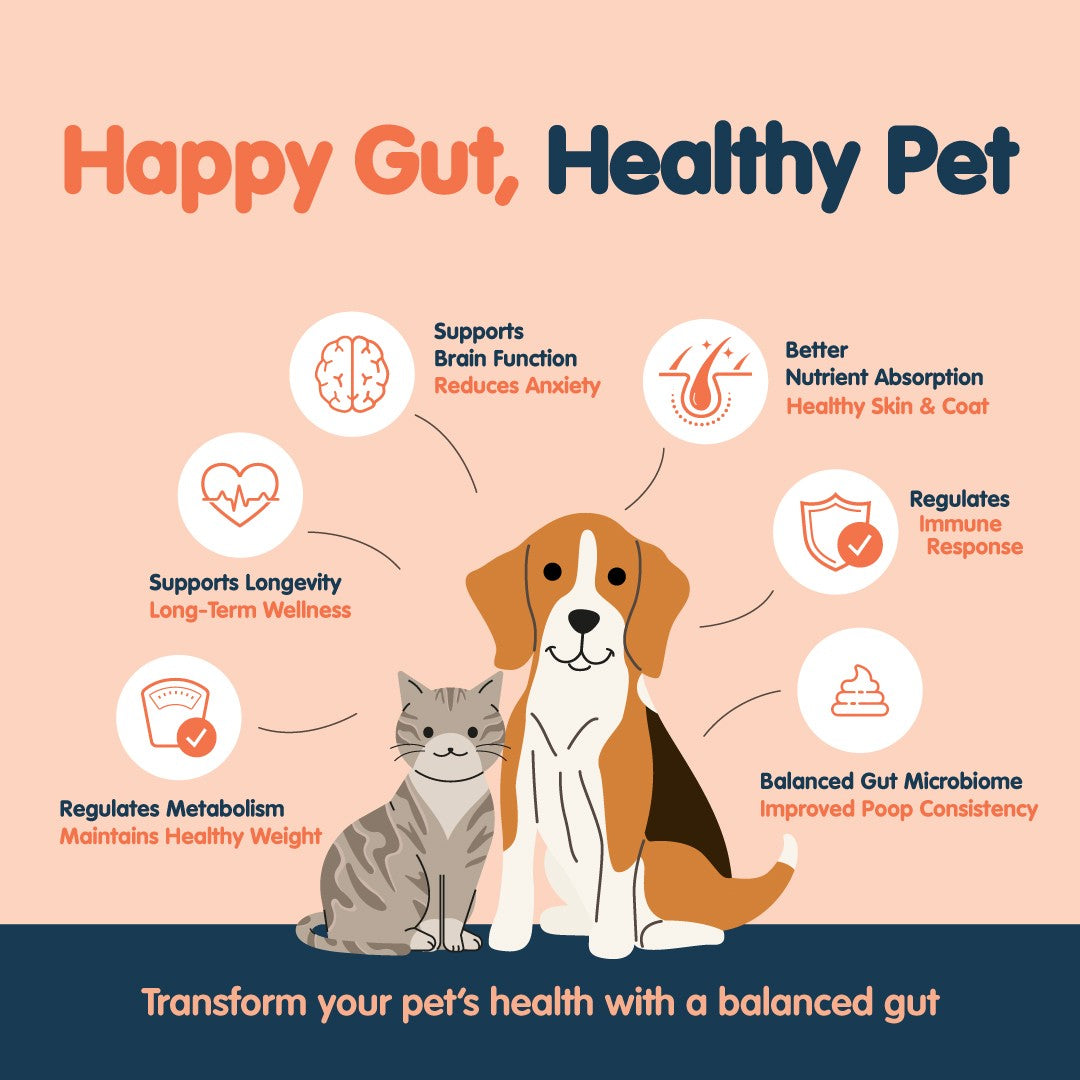 Happy Gut, Healthy Pet

Supports Brain Function
Reduces Anxiety

Better Nutrient Absorption
Healthy Skin & Coat

Supports Longevity
Long-Term Wellness

Regulates Immune Response

Regulates Metabolism
Maintains Healthy Weight

Balanced Gut Microbiome
Improved Poop Consistency

Transform your pet's health with a balanced gut